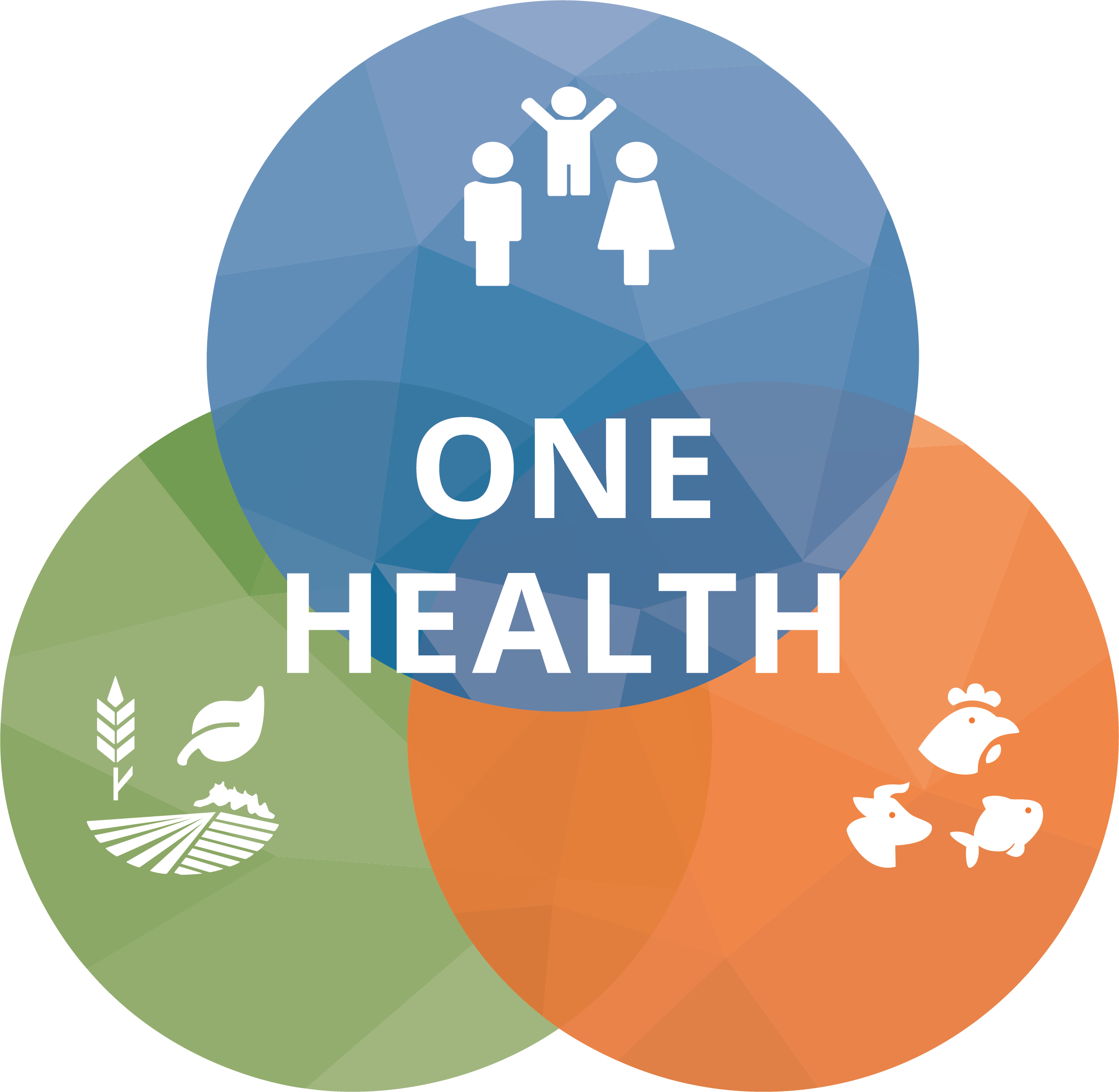 ONE HEALTH